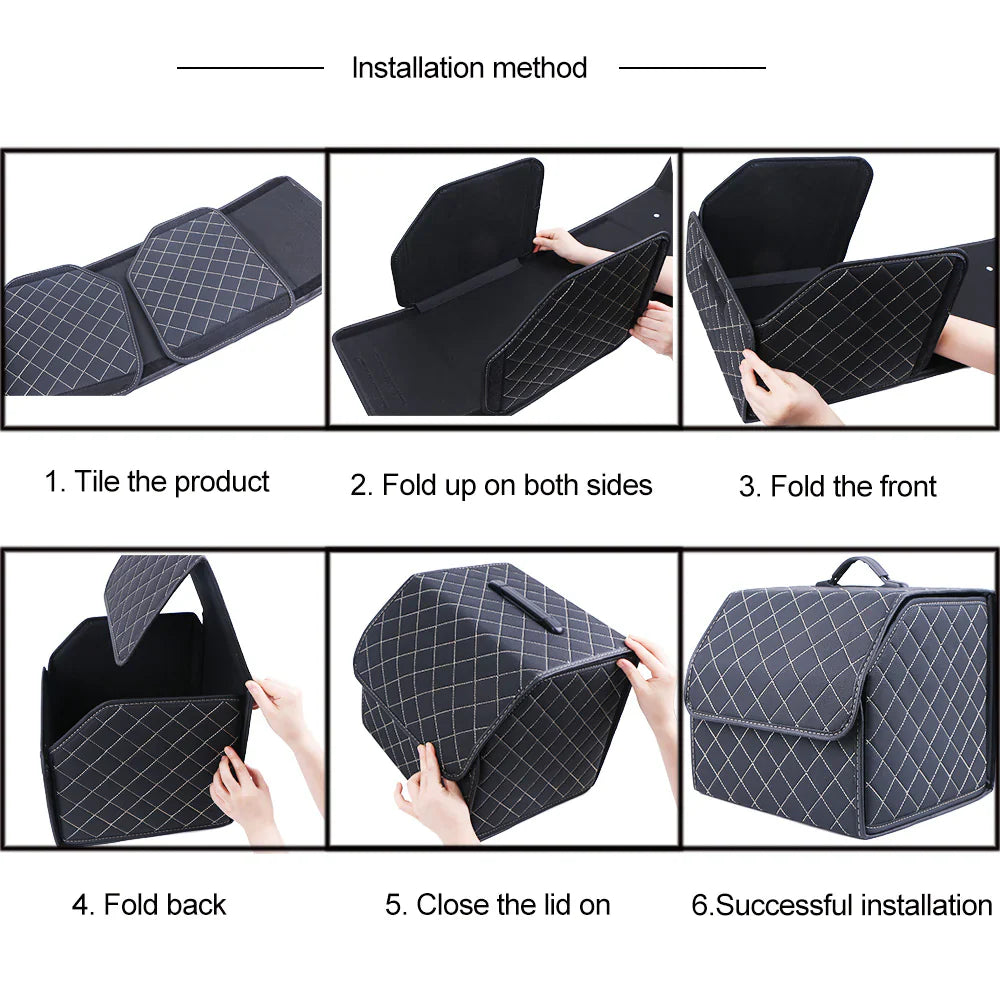 Installation method

1. Tile the product

2. Fold up on both sides

3. Fold the front

4. Fold back

5. Close the lid on

6.Successful installation